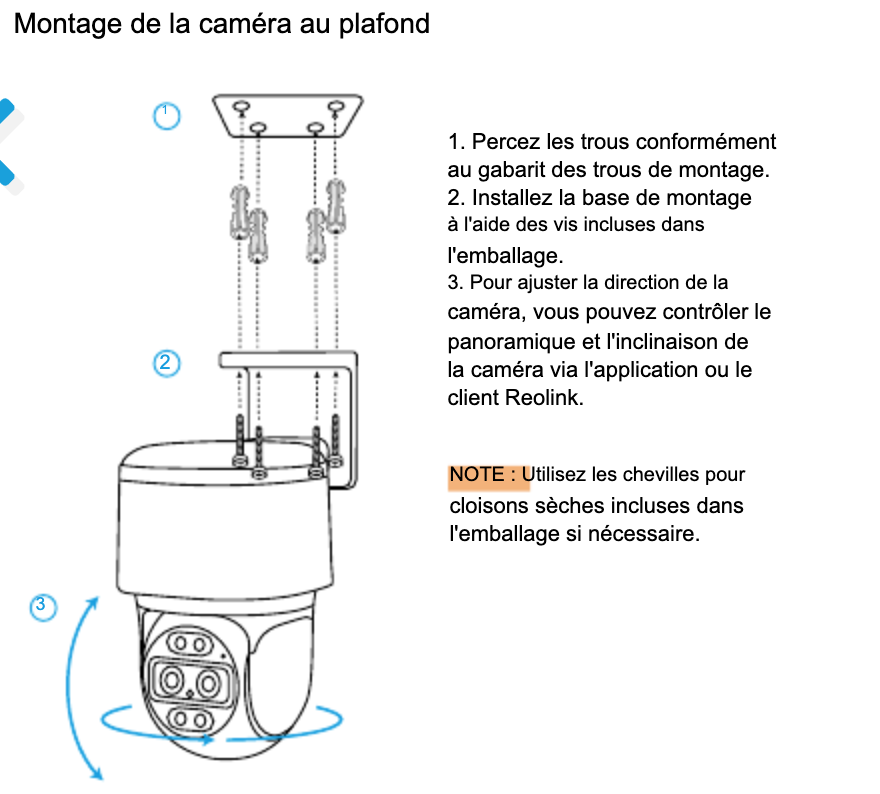 Montage de la caméra au plafond

1

2

3

1. Percez les trous conformément au gabarit des trous de montage.
2. Installez la base de montage à l'aide des vis incluses dans l'emballage.
3. Pour ajuster la direction de la caméra, vous pouvez contrôler le panoramique et l'inclinaison de la caméra via l'application ou le client Reolink.

NOTE : Utilisez les chevilles pour cloisons sèches incluses dans l'emballage si nécessaire.